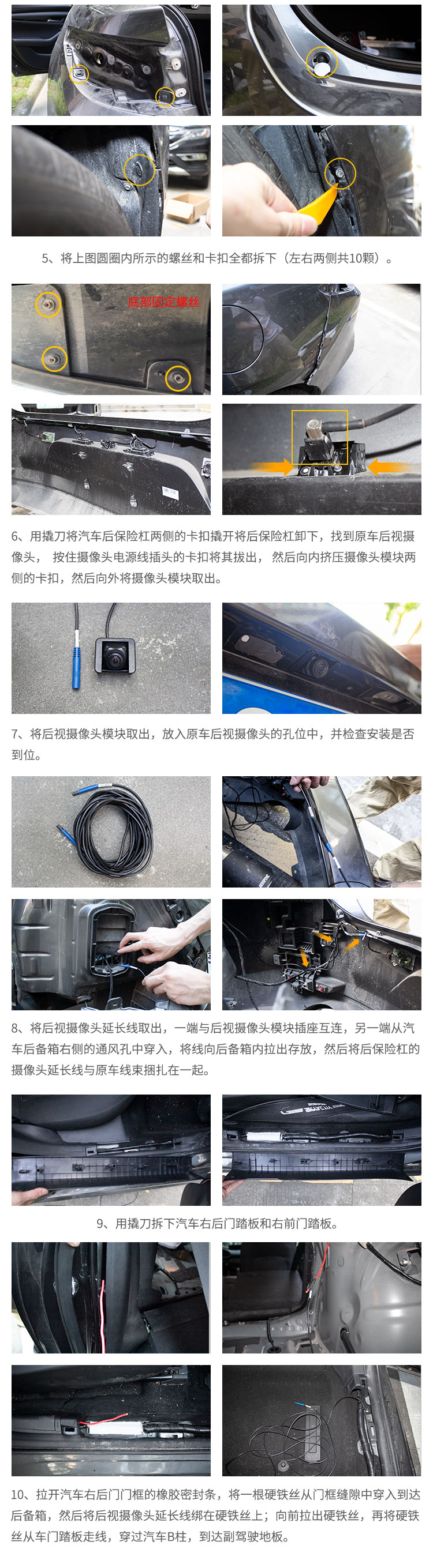 5、将上图圆圈内所示的螺丝和卡扣全都拆下（左右两侧共10颗）。

底部固定螺丝

6、用撬刀将汽车后保险杠两侧的卡扣撬开将后保险杠卸下，找到原车后视摄像头， 按住摄像头电源线插头的卡扣将其拔出， 然后向内挤压摄像头模块两侧的卡扣，然后向外将摄像头模块取出。

7、将后视摄像头模块取出，放入原车后视摄像头的孔位中，并检查安装是否到位。

8、将后视摄像头延长线取出，一端与后视摄像头模块插座互连，另一端从汽车后备箱右侧的通风孔中穿入，将线向后备箱内拉出存放，然后将后保险杠的摄像头延长线与原车线束捆扎在一起。

9、用撬刀拆下汽车右后门踏板和右前门踏板。

10、拉开汽车右后门门框的橡胶密封条，将一根硬铁丝从门框缝隙中穿入到达后备箱，然后将后视摄像头延长线绑在硬铁丝上；向前拉出硬铁丝，再将硬铁丝从车门踏板走线，穿过汽车B柱，到达副驾驶地板。