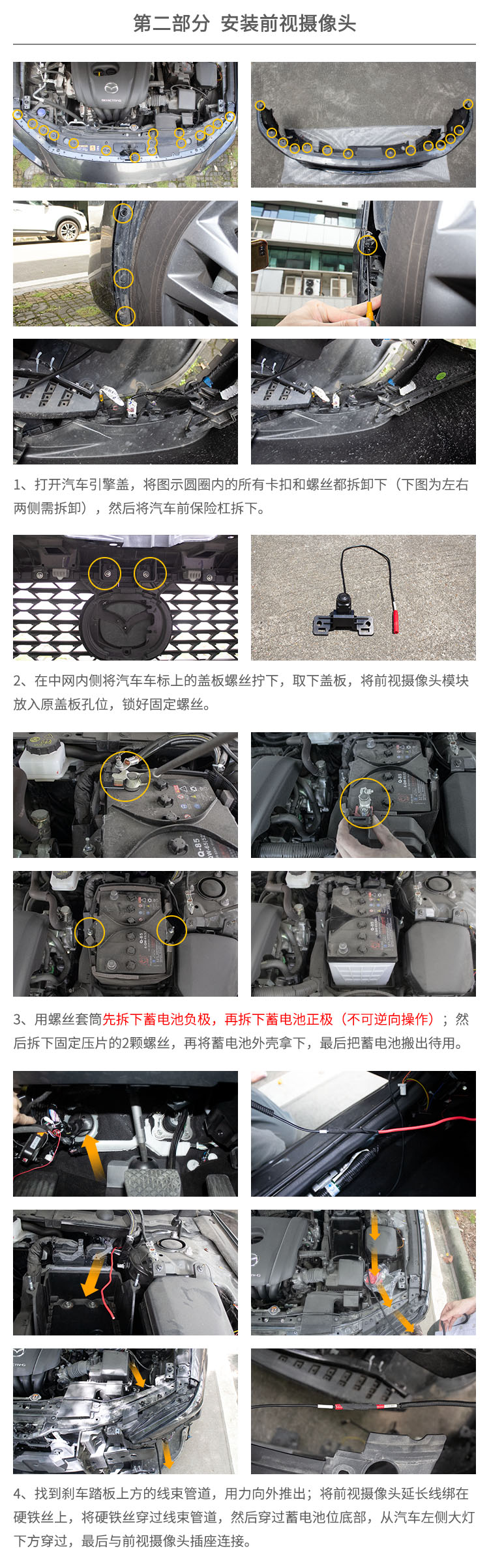 第二部分 安装前视摄像头

1、打开汽车引擎盖，将图示圆圈内的所有卡扣和螺丝都拆卸下（下图为左右两侧需拆卸），然后将汽车前保险杠拆下。

2、在中网内侧将汽车车标上的盖板螺丝拧下，取下盖板，将前视摄像头模块放入原盖板孔位，锁好固定螺丝。

3、用螺丝套筒先拆下蓄电池负极，再拆下蓄电池正极（不可逆向操作）；然后拆下固定压片的2颗螺丝，再将蓄电池外壳拿下，最后把蓄电池搬出待用。

4、找到刹车踏板上方的线束管道，用力向外推出；将前视摄像头延长线绑在硬铁丝上，将硬铁丝穿过线束管道，然后穿过蓄电池位底部，从汽车左侧大灯下方穿过，最后与前视摄像头插座连接。