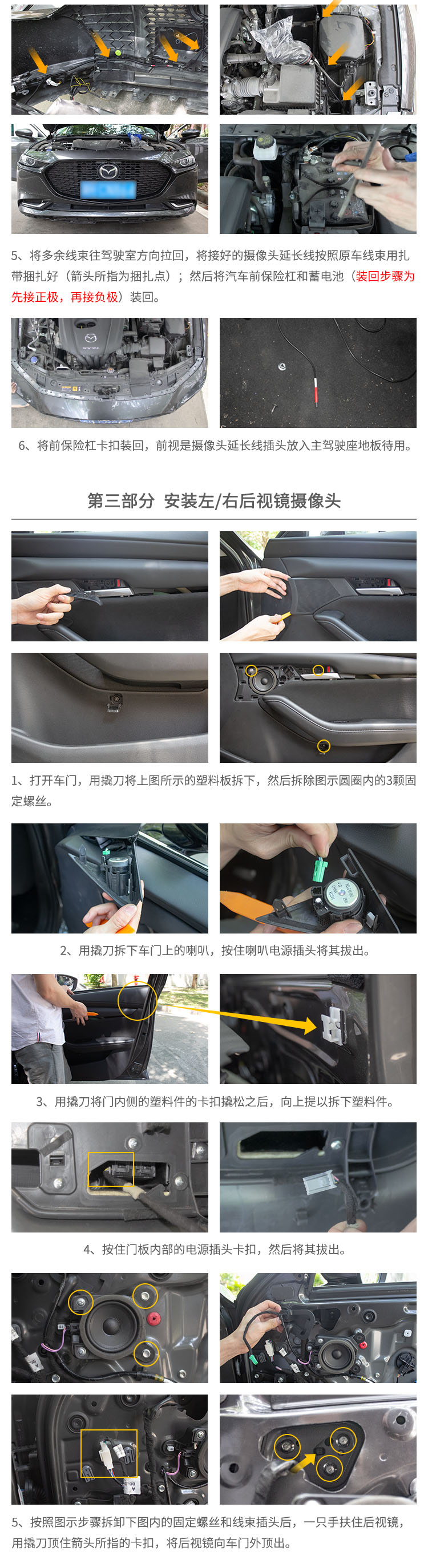 5、将多余线束往驾驶室方向拉回，将接好的摄像头延长线按照原车线束用扎带捆扎好（箭头所指为捆扎点）；然后将汽车前保险杠和蓄电池（装回步骤为先接正极，再接负极）装回。

6、将前保险杠卡扣装回，前视是摄像头延长线插头放入主驾驶座地板待用。

第三部分 安装左/右后视镜摄像头

1、打开车门，用撬刀将上图所示的塑料板拆下，然后拆除图示圆圈内的3颗固定螺丝。

2、用撬刀拆下车门上的喇叭，按住喇叭电源插头将其拔出。

3、用撬刀将门内侧的塑料件的卡扣撬松之后，向上提以拆下塑料件。

4、按住门板内部的电源插头卡扣，然后将其拔出。

5、按照图示步骤拆卸下图内的固定螺丝和线束插头后，一只手扶住后视镜，用撬刀顶住箭头所指的卡扣，将后视镜向车门外顶出。