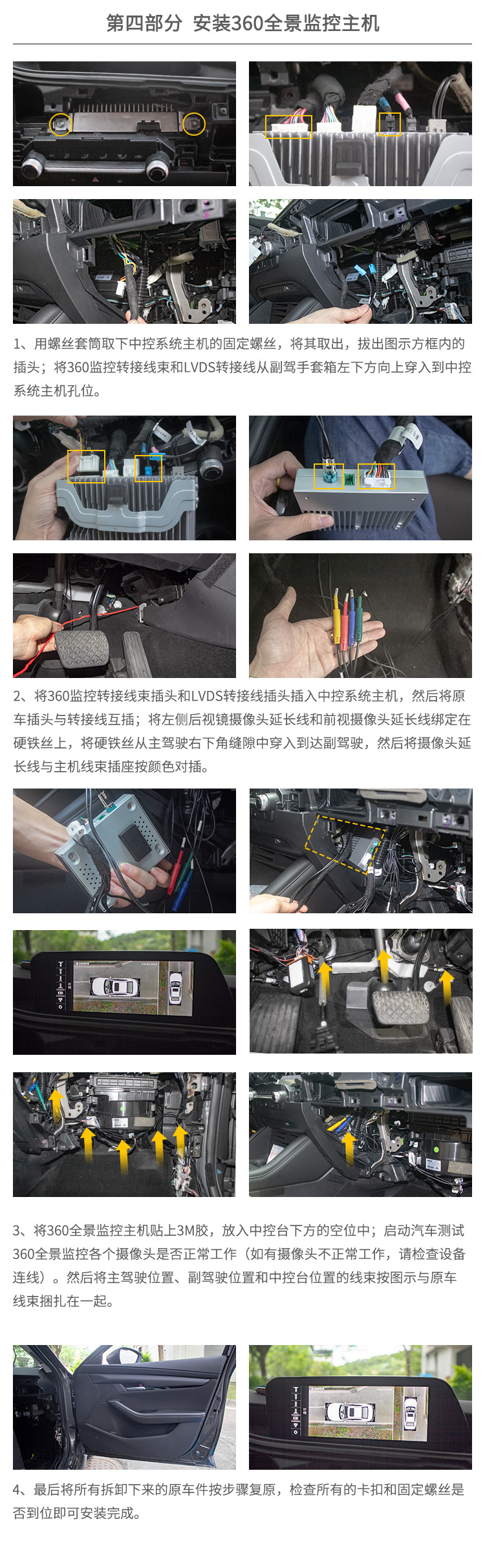 第四部分 安装360全景监控主机

1、用螺丝套筒取下中控系统主机的固定螺丝，将其取出，拔出图示方框内的插头；将360监控转接线束和LVDS转接线从副驾手套箱左下方向上穿入到中控系统主机孔位。

2、将360监控转接线束插头和LVDS转接线插头插入中控系统主机，然后将原车插头与转接线互插；将左侧后视镜摄像头延长线和前视摄像头延长线绑定在硬铁丝上，将硬铁丝从主驾驶右下角缝隙中穿入到达副驾驶，然后将摄像头延长线与主机线束插座按颜色对插。

3、将360全景监控主机贴上3M胶，放入中控台下方的空位中；启动汽车测试360全景监控各个摄像头是否正常工作（如有摄像头不正常工作，请检查设备连线）。然后将主驾驶位置、副驾驶位置和中控台位置的线束按图示与原车线束捆扎在一起。

4、最后将所有拆卸下来的原车件按步骤复原，检查所有的卡扣和固定螺丝是否到位即可安装完成。