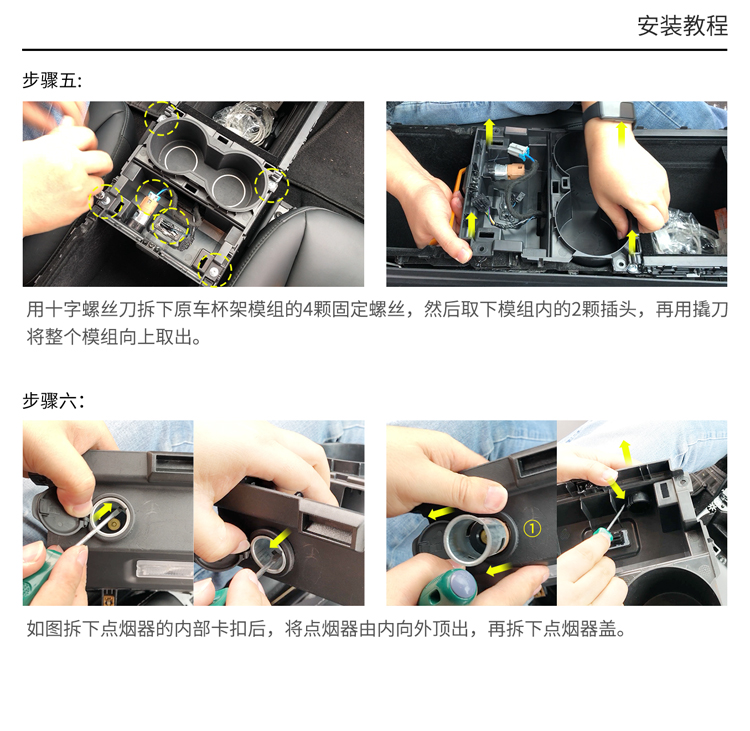 安装教程

步骤五:

用十字螺丝刀拆下原车杯架模组的4颗固定螺丝，然后取下模组内的2颗插头，再用撬刀将整个模组向上取出。

步骤六:

①

如图拆下点烟器的内部卡扣后，将点烟器由内向外顶出，再拆下点烟器盖。