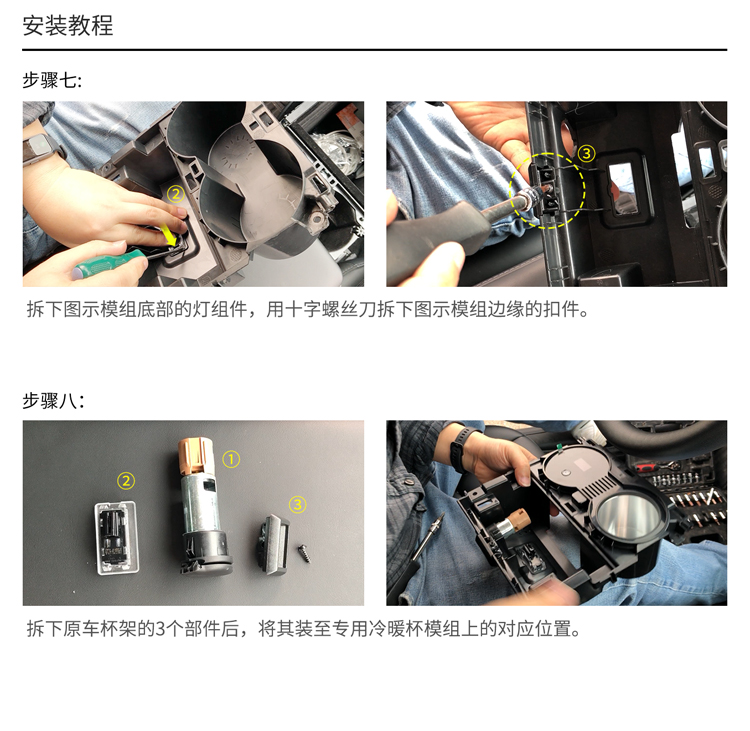 安装教程

步骤七:

②

③

拆下图示模组底部的灯组件，用十字螺丝刀拆下图示模组边缘的扣件。

步骤八:

②

①

③

拆下原车杯架的3个部件后，将其装至专用冷暖杯模组上的对应位置。